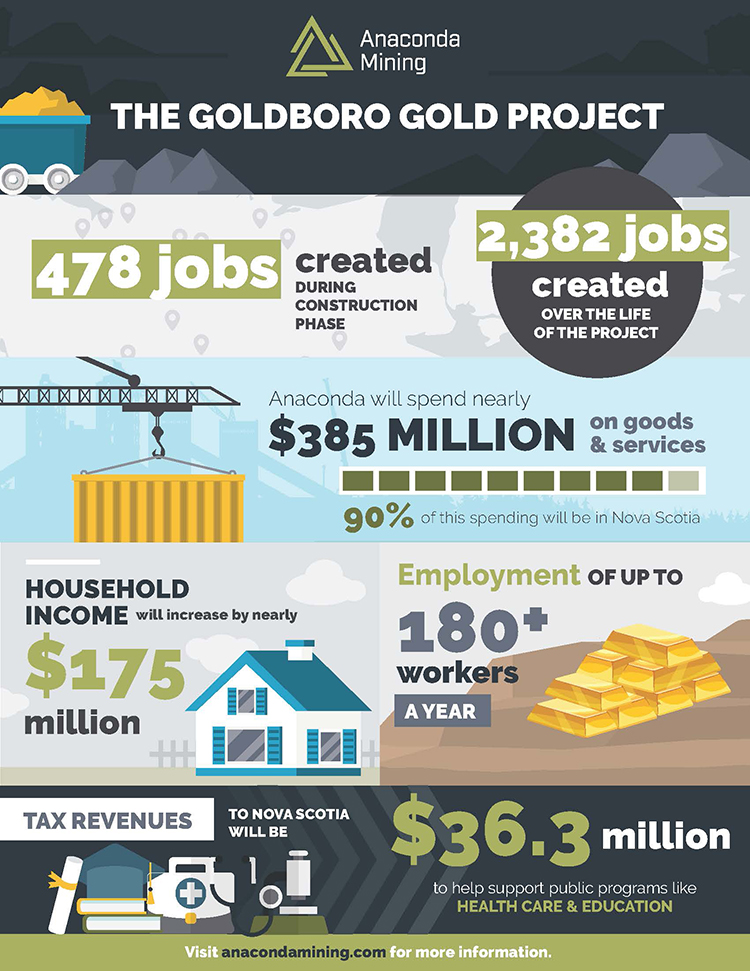 Anaconda Mining

THE GOLDBORO GOLD PROJECT

478 jobs created DURING CONSTRUCTION PHASE

2,382 jobs created OVER THE LIFE OF THE PROJECT

Anaconda will spend nearly $385 MILLION on goods & services

90% of this spending will be in Nova Scotia

HOUSEHOLD INCOME will increase by nearly $175 million

Employment OF UP TO 180+ workers A YEAR

TAX REVENUES TO NOVA SCOTIA WILL BE $36.3 million

to help support public programs like HEALTH CARE & EDUCATION

Visit anacondamining.com for more information.